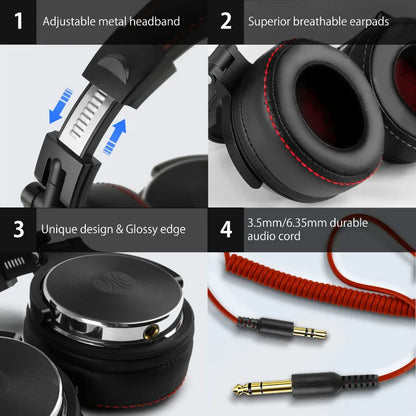 1 Adjustable metal headband

2 Superior breathable earpads

3 Unique design & Glossy edge

4 3.5mm/6.35mm durable audio cord